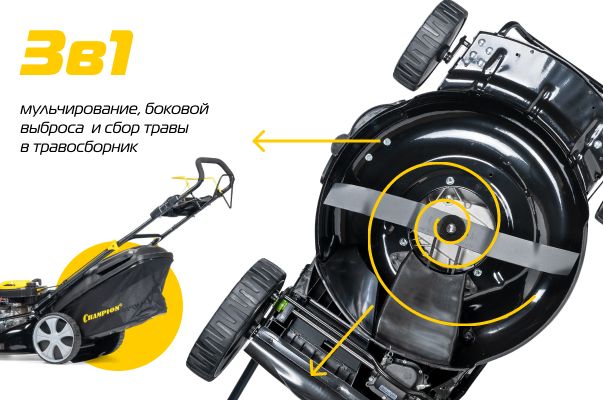 3в1

мульчирование, боковой выброса  и сбор травы в травосборник

CHAMPION